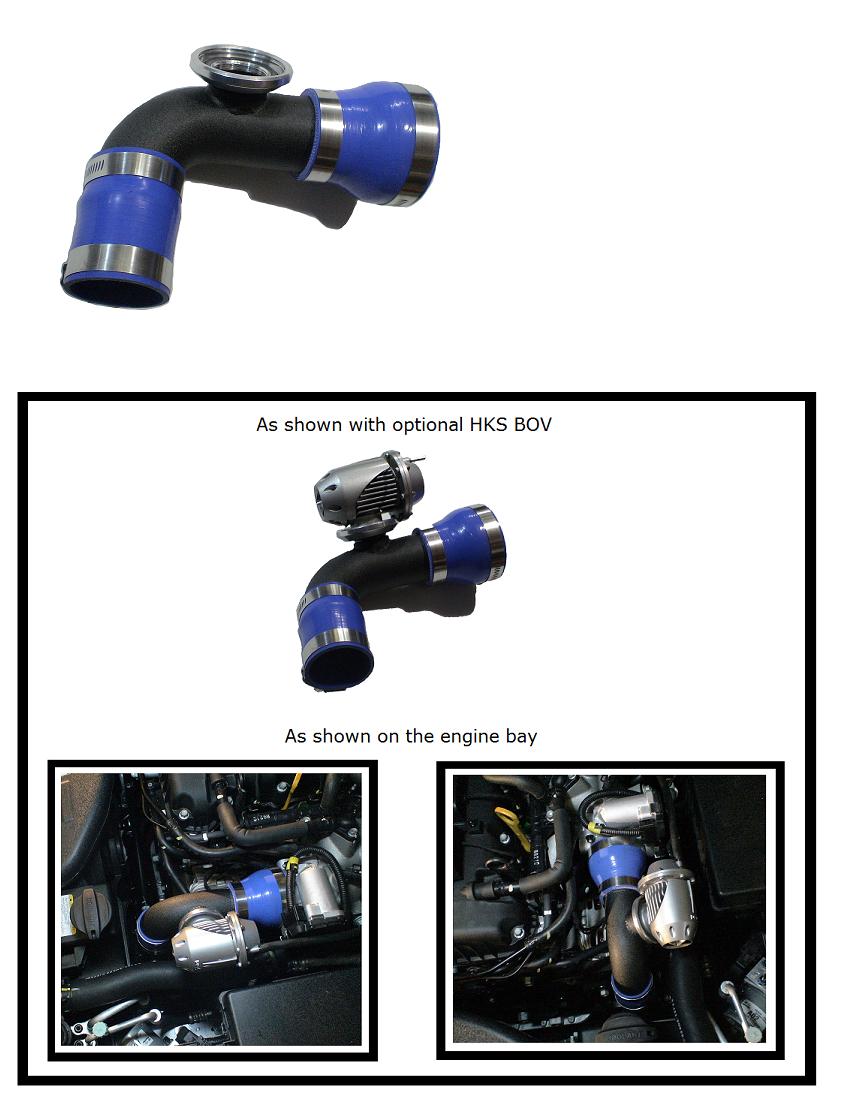 As shown with optional HKS BOV

As shown on the engine bay